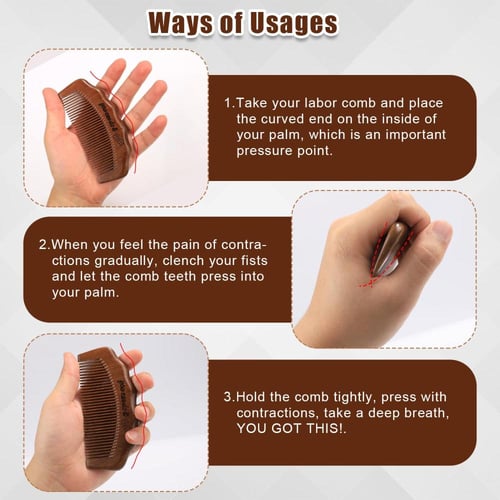 Ways of Usages

1.Take your labor comb and place the curved end on the inside of your palm, which is an important pressure point.

2.When you feel the pain of contractions gradually, clench your fists and let the comb teeth press into your palm.

3.Hold the comb tightly, press with contractions, take a deep breath, YOU GOT THIS!.