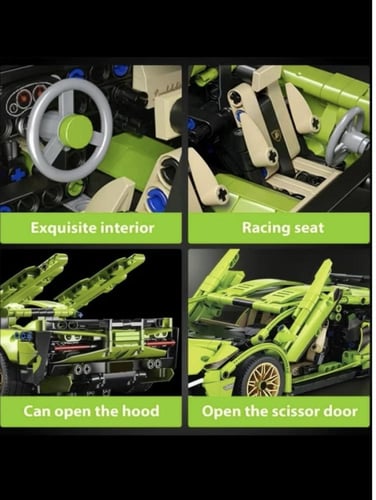 Exquisite interior

Racing seat

Can open the hood

Open the scissor door