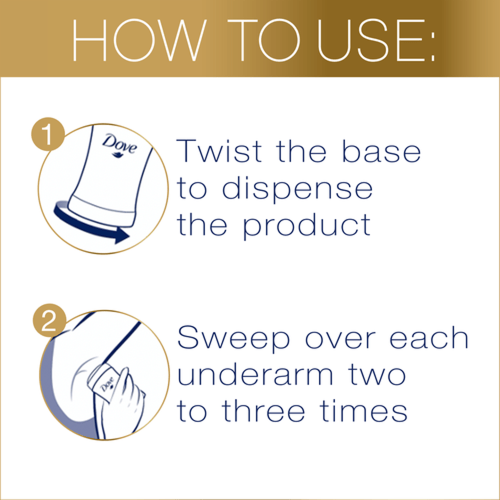 HOW TO USE:

1

Dove

Twist the base to dispense the product

2

Dove

Sweep over each underarm two to three times