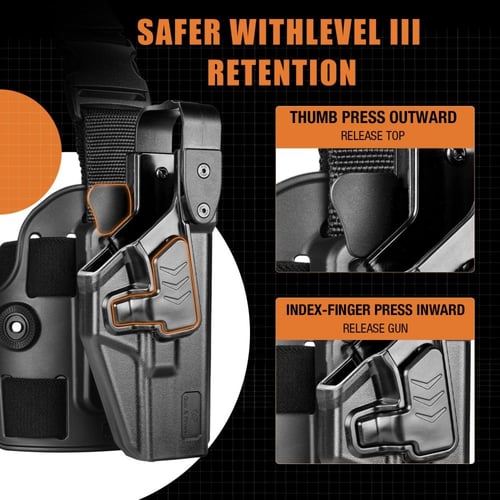 SAFER WITHLEVEL III RETENTION

THUMB PRESS OUTWARD
RELEASE TOP

INDEX-FINGER PRESS INWARD
RELEASE GUN