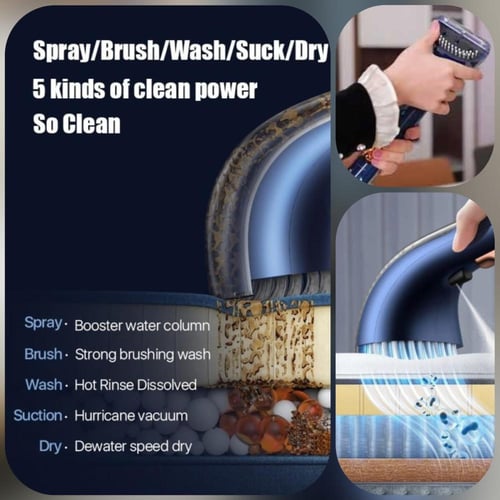 Spray/Brush/Wash/Suck/Dry
5 kinds of clean power
So Clean

Spray · Booster water column
Brush · Strong brushing wash
Wash · Hot Rinse Dissolved
Suction · Hurricane vacuum
Dry · Dewater speed dry