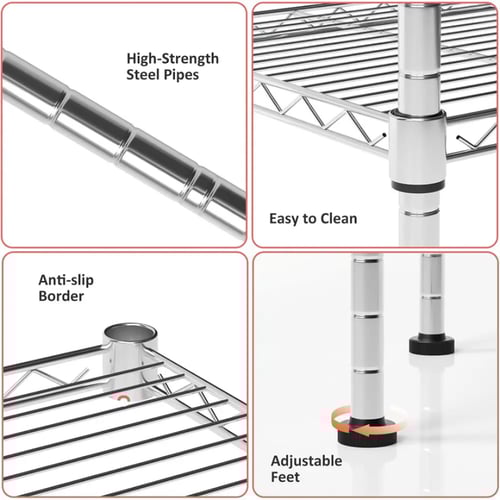 High-Strength
Steel Pipes

Easy to Clean

Anti-slip
Border

Adjustable
Feet