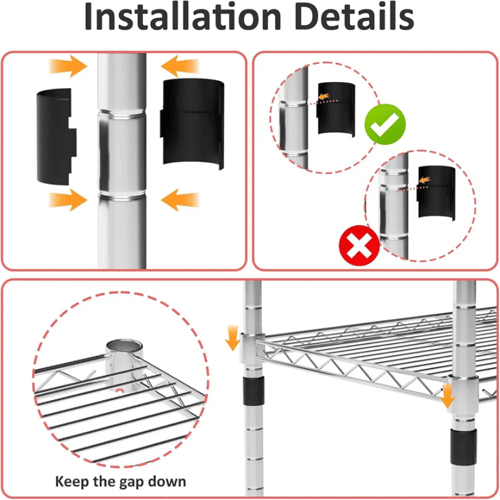 Installation Details

Keep the gap down