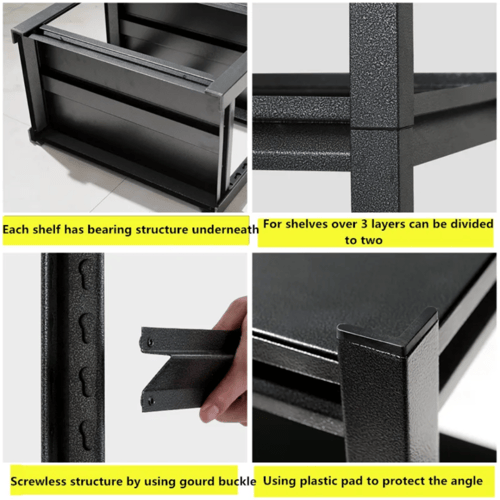 Each shelf has bearing structure underneath

For shelves over 3 layers can be divided to two

Screwless structure by using gourd buckle

Using plastic pad to protect the angle