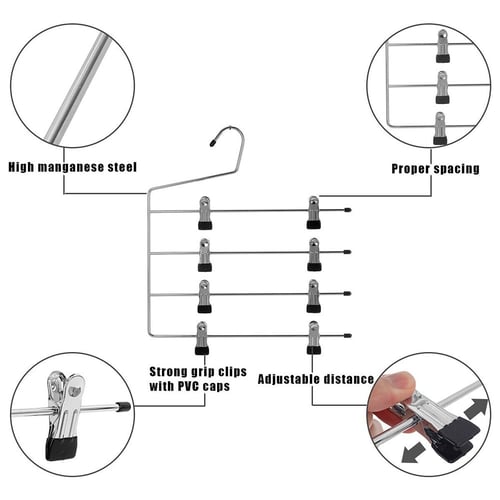 High manganese steel

Proper spacing

Strong grip clips with PVC caps

Adjustable distance