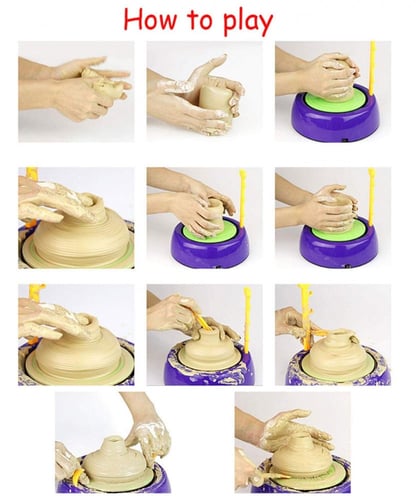 How to play