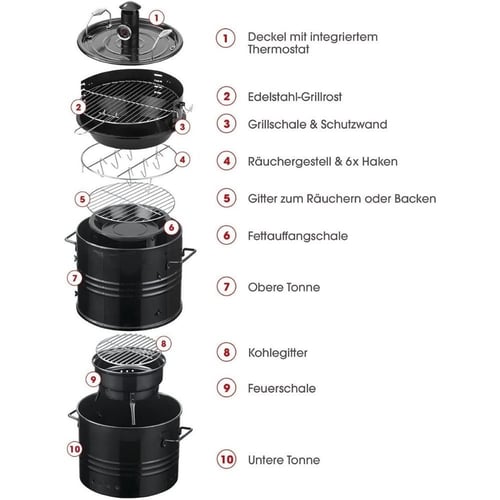 1
2
3
4
5
6
7
8
9
10

1 Deckel mit integriertem Thermostat

2 Edelstahl-Grillrost

3 Grillschale & Schutzwand

4 Räuchergestell & 6x Haken

5 Gitter zum Räuchern oder Backen

6 Fettauffangschale

7 Obere Tonne

8 Kohlegitter

9 Feuerschale

10 Untere Tonne