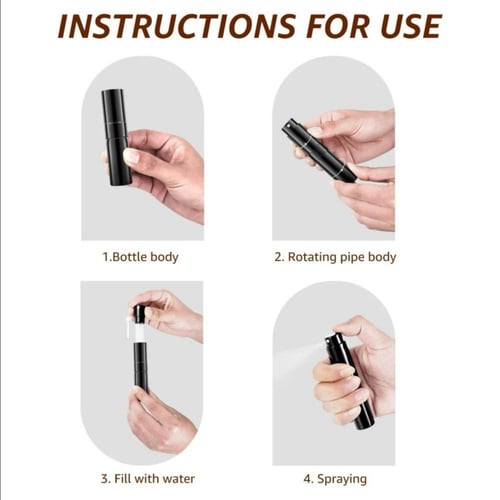 INSTRUCTIONS FOR USE

1.Bottle body

2. Rotating pipe body

3. Fill with water

4. Spraying