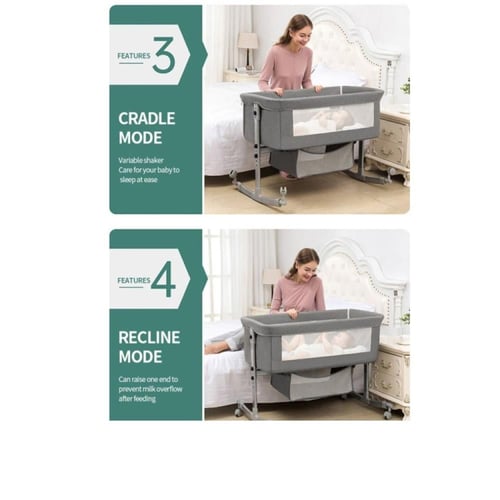 FEATURES 3

CRADLE MODE

Variable shaker
Care for your baby to sleep at ease

FEATURES 4

RECLINE MODE

Can raise one end to prevent milk overflow after feeding