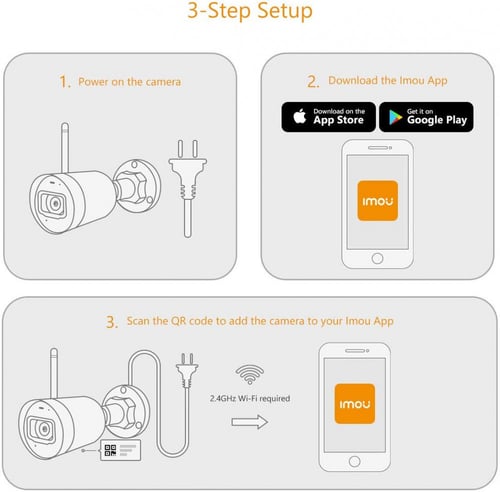 3-Step Setup

1. Power on the camera

2. Download the Imou App

Download on the App Store

Get it on Google Play

imou

3. Scan the QR code to add the camera to your Imou App

2.4GHz Wi-Fi required

imou