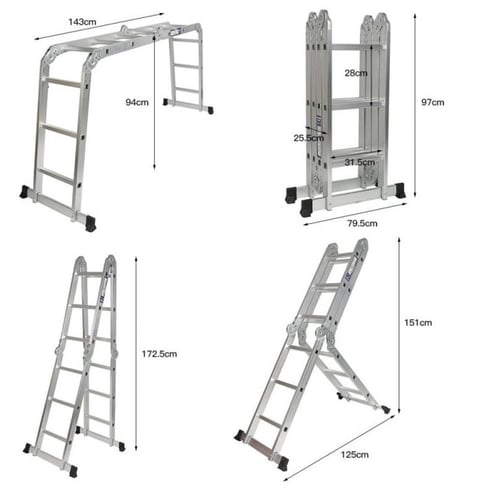 143cm

94cm

28cm

97cm

25.5cm

31.5cm

79.5cm

172.5cm

151cm

125cm