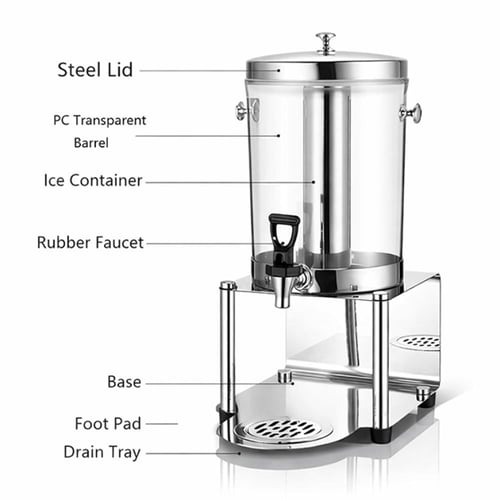 Steel Lid

PC Transparent Barrel

Ice Container

Rubber Faucet

Base

Foot Pad

Drain Tray