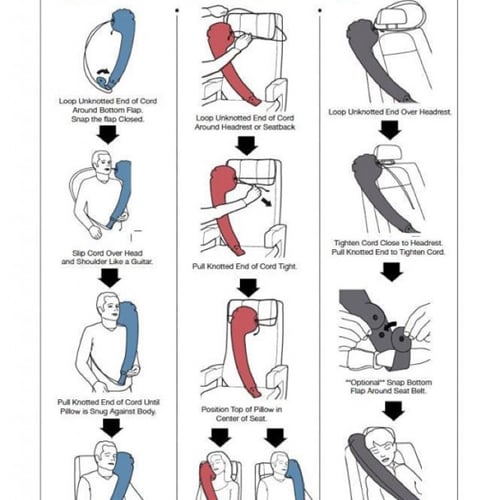 Loop Unknotted End of Cord Around Bottom Flap. Snap the flap Closed.

Slip Cord Over Head and Shoulder Like a Guitar.

Pull Knotted End of Cord Until Pillow is Snug Against Body.

Loop Unknotted End of Cord Around Headrest or Seatback

Pull Knotted End of Cord Tight.

Position Top of Pillow in Center of Seat.

Loop Unknotted End Over Headrest.

Tighten Cord Close to Headrest. Pull Knotted End to Tighten Cord.

**Optional** Snap Bottom Flap Around Seat Belt.