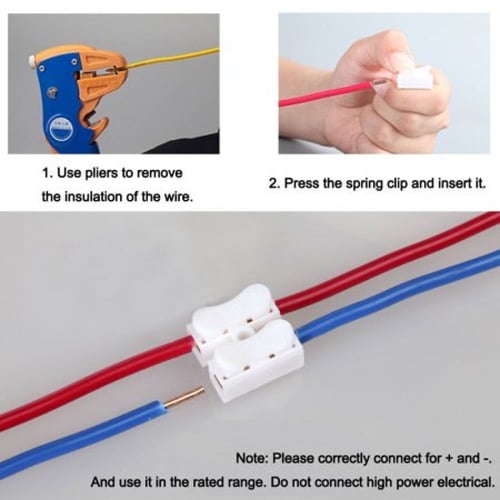 1. Use pliers to remove the insulation of the wire.

2. Press the spring clip and insert it.

Note: Please correctly connect for + and -.
And use it in the rated range. Do not connect high power electrical.