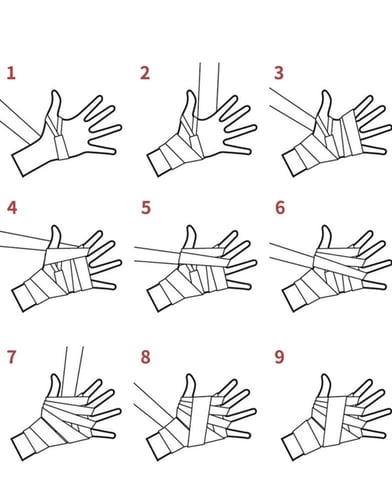 1 2 3

4 5 6

7 8 9