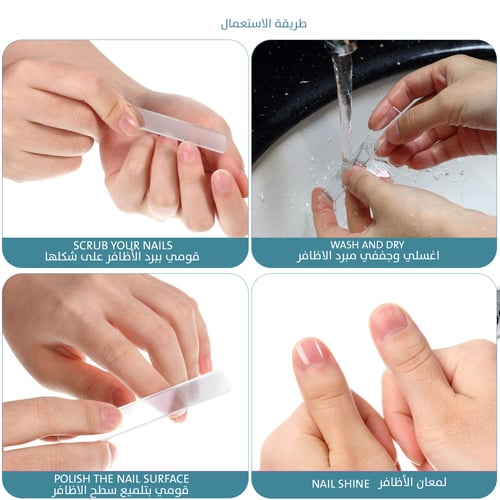 طريقة الاستعمال

SCRUB YOUR NAILS
قومي ببرد الأظافر على شكلها

WASH AND DRY
اغسلي وجففي مبرد الاظافر

POLISH THE NAIL SURFACE
قومي بتلميع سطح الاظافر

NAIL SHINE لمعان الأظافر