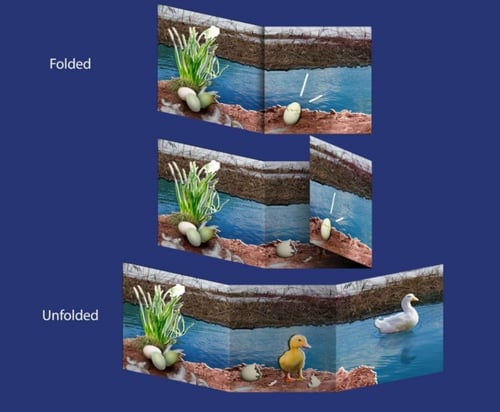 Folded

Unfolded