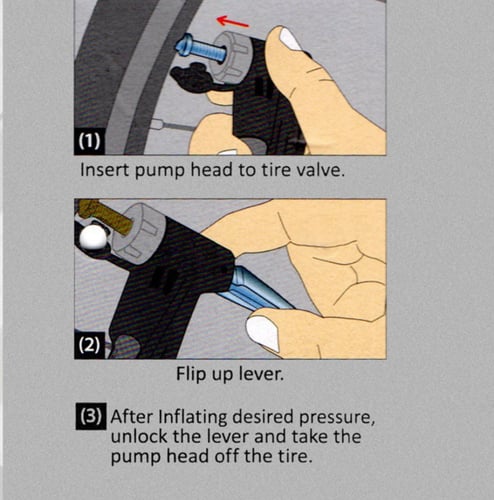 (1)

Insert pump head to tire valve.

(2)

Flip up lever.

(3) After Inflating desired pressure, unlock the lever and take the pump head off the tire.