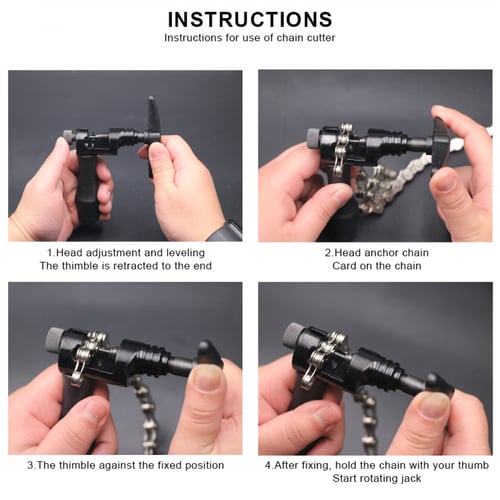 INSTRUCTIONS
Instructions for use of chain cutter

1.Head adjustment and leveling
The thimble is retracted to the end

2.Head anchor chain
Card on the chain

3.The thimble against the fixed position

4.After fixing, hold the chain with your thumb
Start rotating jack