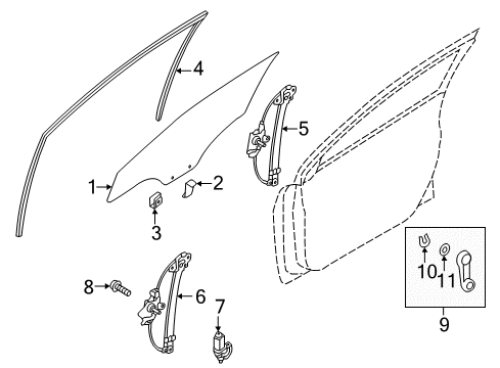 4
5
1
2
3
8
6
7
10
11
9