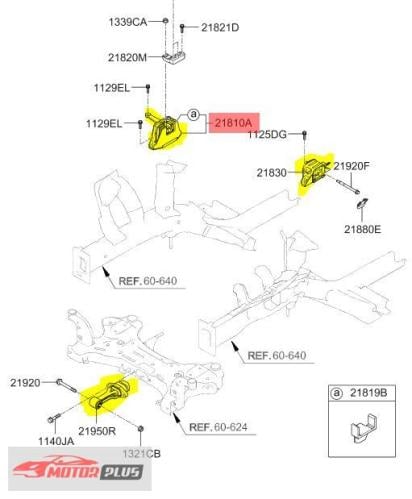 1339CA
21821D
21820M
1129EL
1129EL
a
21810A
1125DG
21830
21920F
21880E
REF. 60-640
REF. 60-640
21920
1140JA
21950R
1321CB
REF. 60-624
a 21819B
MOTOR PLUS