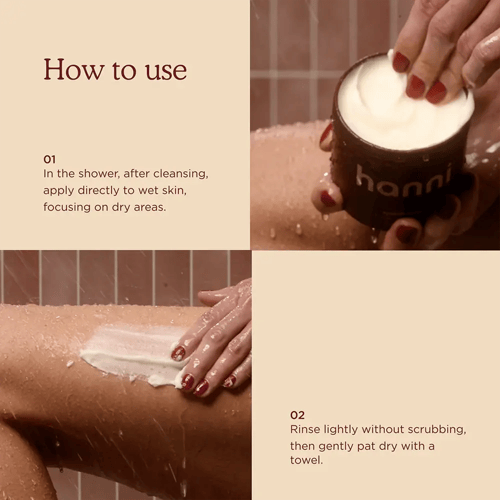 How to use

01
In the shower, after cleansing, apply directly to wet skin, focusing on dry areas.

hanni

02
Rinse lightly without scrubbing, then gently pat dry with a towel.