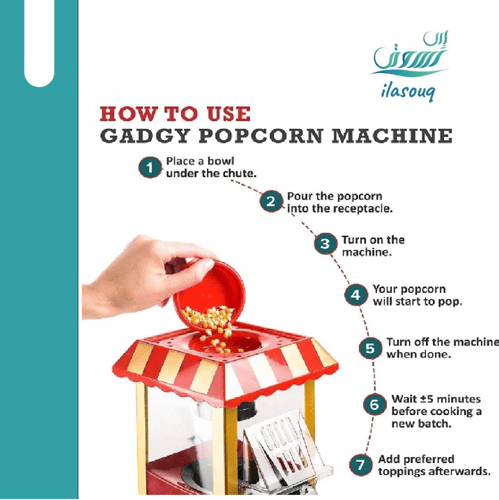 إلى سوق
ilasouq

HOW TO USE
GADGY POPCORN MACHINE

1 Place a bowl under the chute.

2 Pour the popcorn into the receptacle.

3 Turn on the machine.

4 Your popcorn will start to pop.

5 Turn off the machine when done.

6 Wait ±5 minutes before cooking a new batch.

7 Add preferred toppings afterwards.