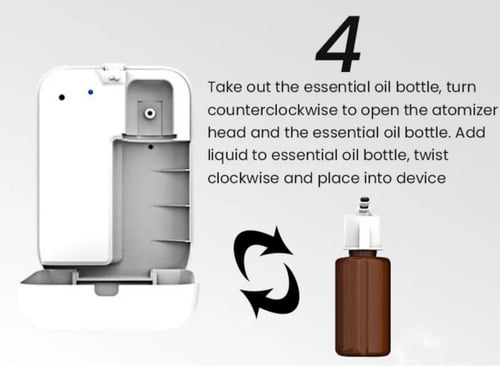 4

Take out the essential oil bottle, turn counterclockwise to open the atomizer head and the essential oil bottle. Add liquid to essential oil bottle, twist clockwise and place into device