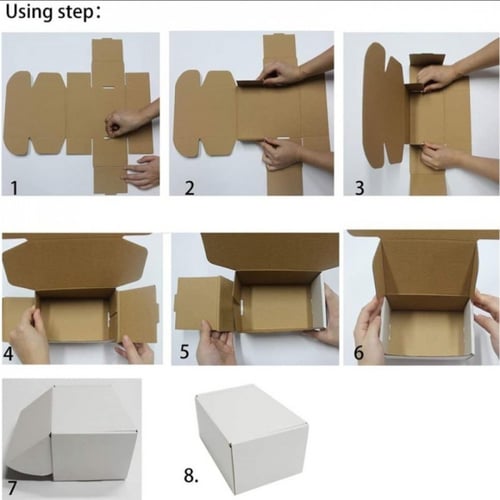 Using step:

1

2

3

4

5

6

7

8.