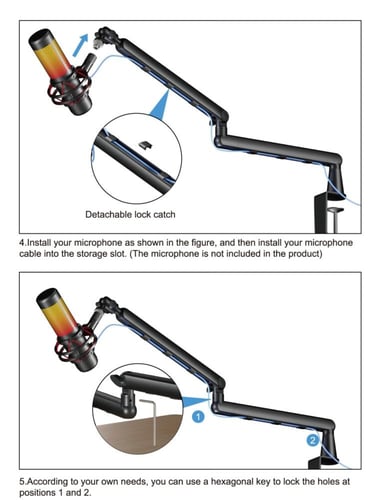 Detachable lock catch

4.Install your microphone as shown in the figure, and then install your microphone cable into the storage slot. (The microphone is not included in the product)

1

2

5.According to your own needs, you can use a hexagonal key to lock the holes at positions 1 and 2.