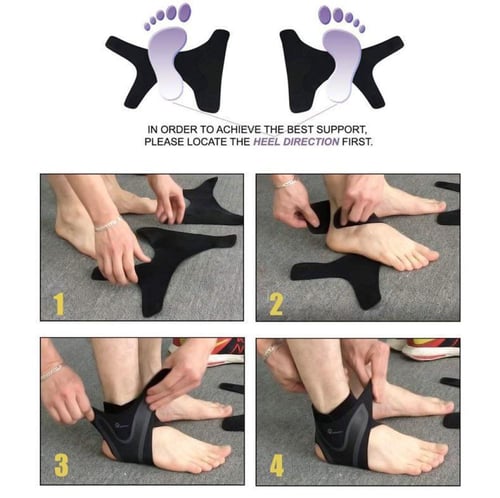 IN ORDER TO ACHIEVE THE BEST SUPPORT, PLEASE LOCATE THE HEEL DIRECTION FIRST.

1

2

3

4