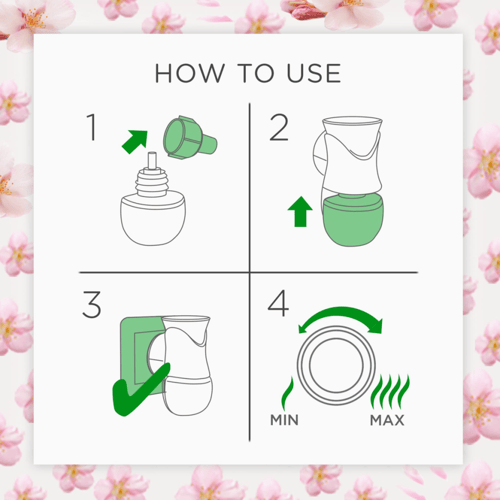 HOW TO USE

1

2

3

4

MIN

MAX