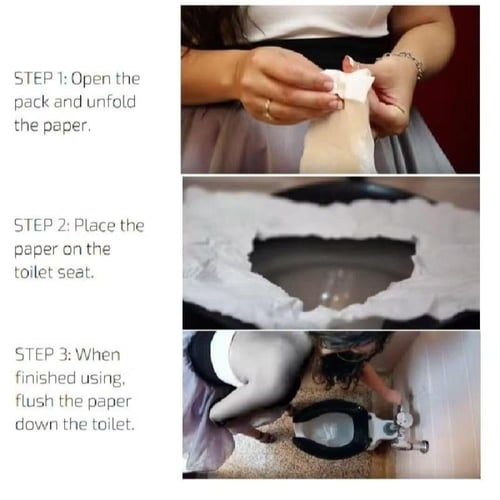 STEP 1: Open the pack and unfold the paper.

STEP 2: Place the paper on the toilet seat.

STEP 3: When finished using, flush the paper down the toilet.