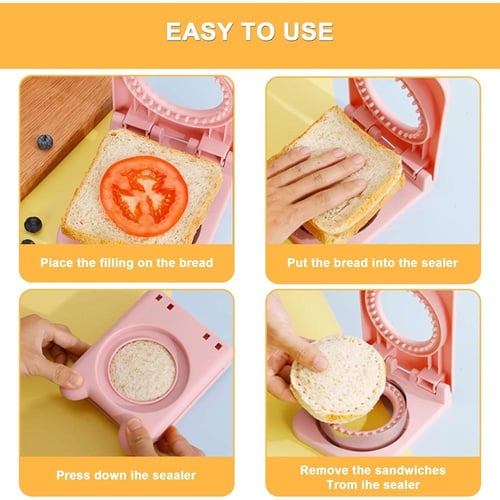 EASY TO USE

Place the filling on the bread

Put the bread into the sealer

Press down ihe seaaler

Remove the sandwiches Trom ihe sealer