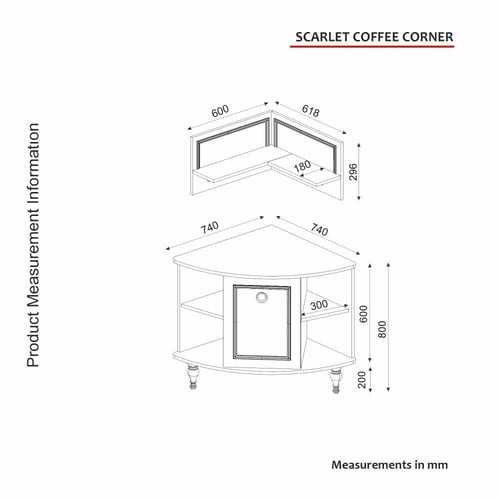 SCARLET COFFEE CORNER

Product Measurement Information

600
618
180
296

740
740
300
600
800
200

Measurements in mm