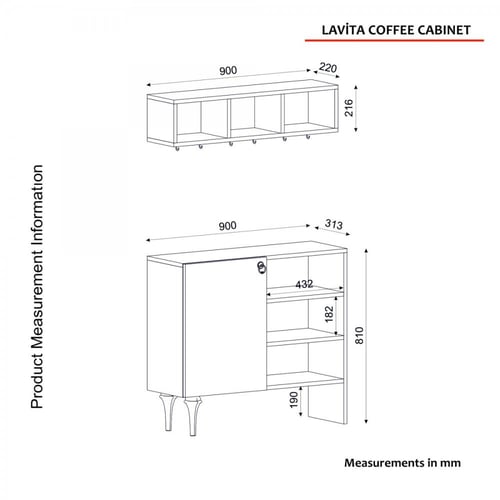 LAVİTA COFFEE CABINET

Product Measurement Information

900
220
216

900
313
432
182
810
190

Measurements in mm