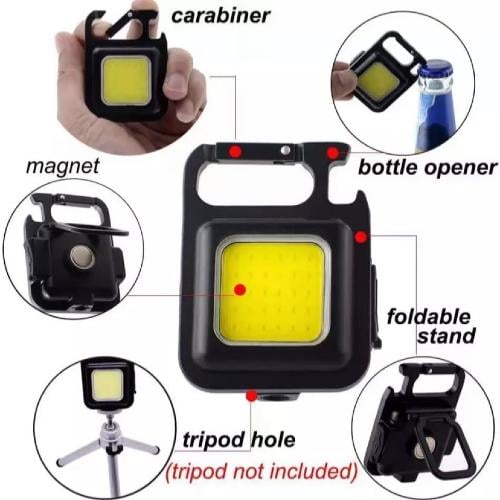 carabiner

magnet

bottle opener

foldable stand

tripod hole
(tripod not included)