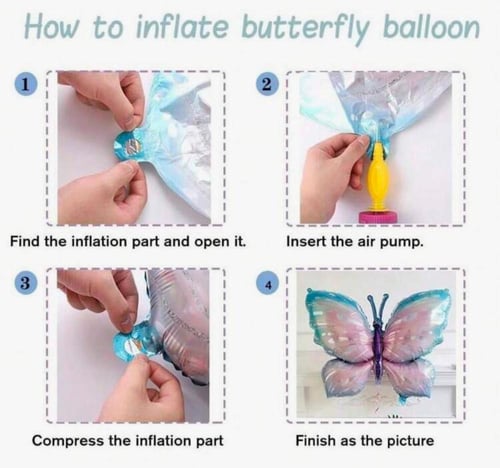 How to inflate butterfly balloon

1

Find the inflation part and open it.

2

Insert the air pump.

3

Compress the inflation part

4

Finish as the picture