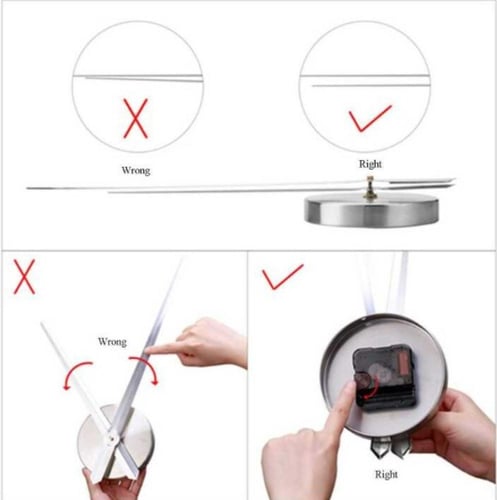 Wrong

Right

Wrong

Right