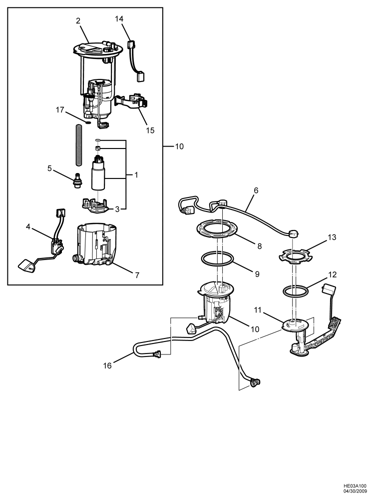 2
14
17
15
10
5
1
3
4
7
6
8
13
9
12
11
10
16
HE03A100
04/30/2009