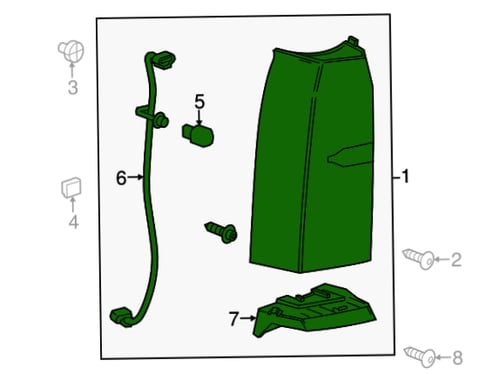 3
5
6
1
4
2
7
8