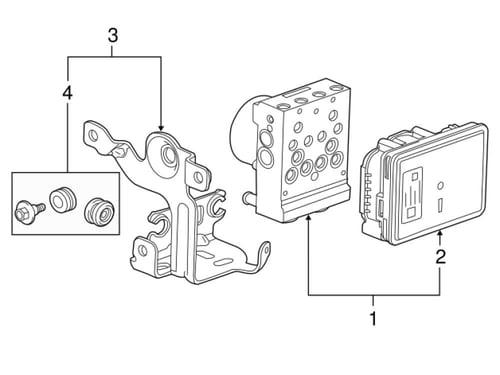 3
4
2
1