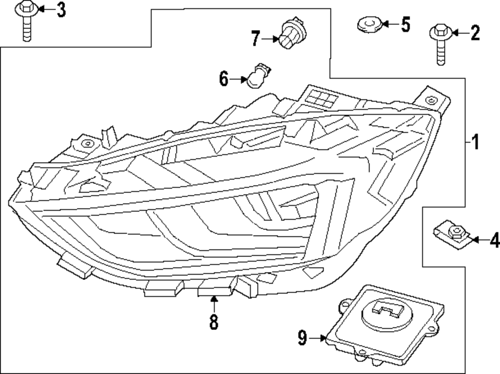 3
7
5
2
6
1
4
8
9