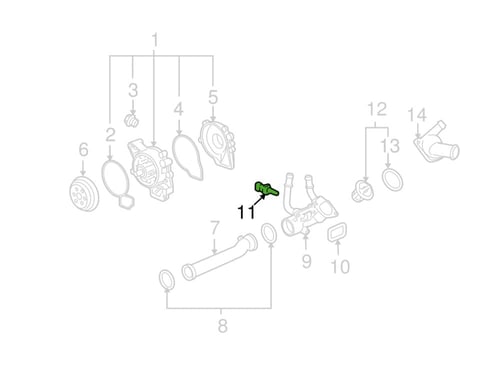 1
3
5
4
2
6
12
14
13
11
7
9
10
8