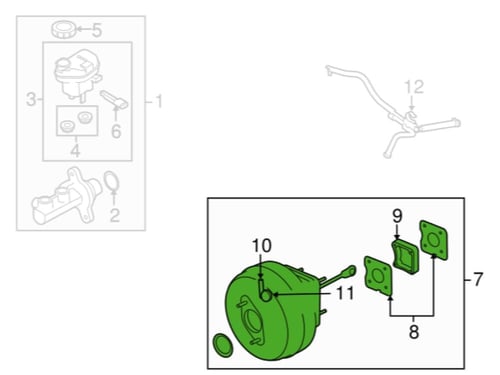 5
3
1
6
4
2
12
9
10
11
7
8