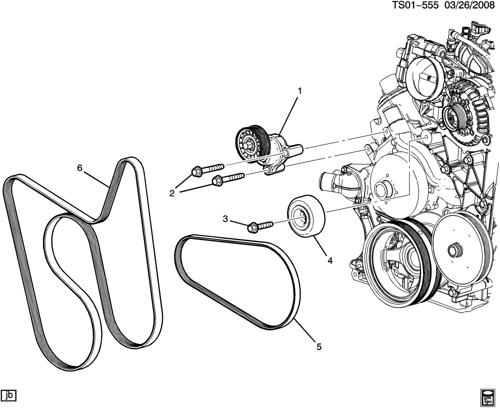 TS01-555 03/26/2008

1

6

2

3

4

5

jb