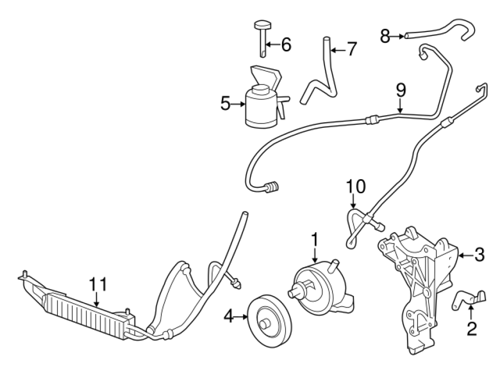 6
7
8
5
9
10
1
3
11
4
2