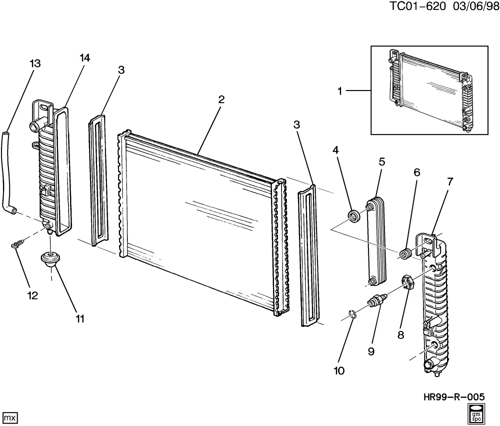 TC01-620 03/06/98

13
14
3
2
1
3
4
5
6
7
12
11
8
9
10

HR99-R-005

mx

gm
spo