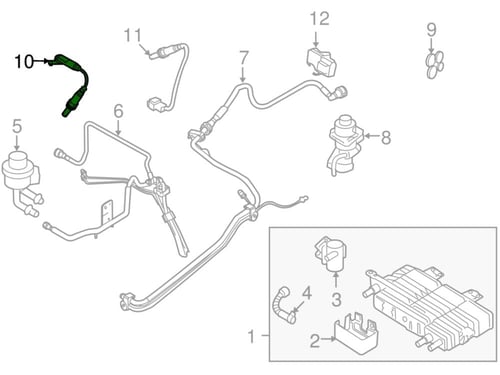 10
11
12
9
7
6
5
8
3
4
1
2