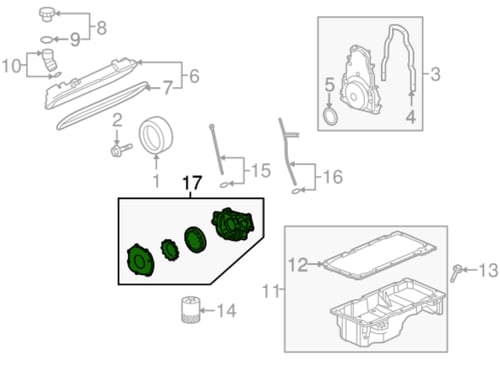 8
9
10
6
7
3
5
4
2
1
15
16
17
12
13
11
14